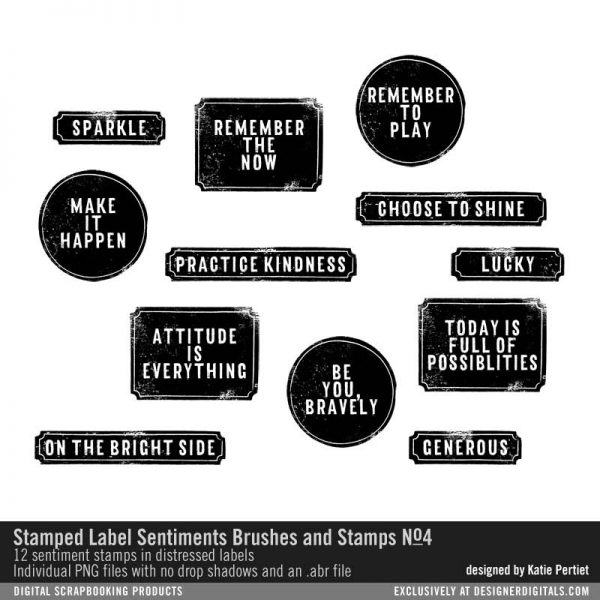 SPARKLE

REMEMBER
THE
NOW

REMEMBER
TO
PLAY

MAKE
IT
HAPPEN

CHOOSE TO SHINE

PRACTICE KINDNESS

LUCKY

ATTITUDE
IS
EVERYTHING

TODAY IS
FULL OF
POSSIBLITIES

BE
YOU,
BRAVELY

ON THE BRIGHT SIDE

GENEROUS

Stamped Label Sentiments Brushes and Stamps №4
12 sentiment stamps in distressed labels
Individual PNG files with no drop shadows and an .abr file

designed by Katie Pertiet

DIGITAL SCRAPBOOKING PRODUCTS

EXCLUSIVELY AT DESIGNERDIGITALS.COM